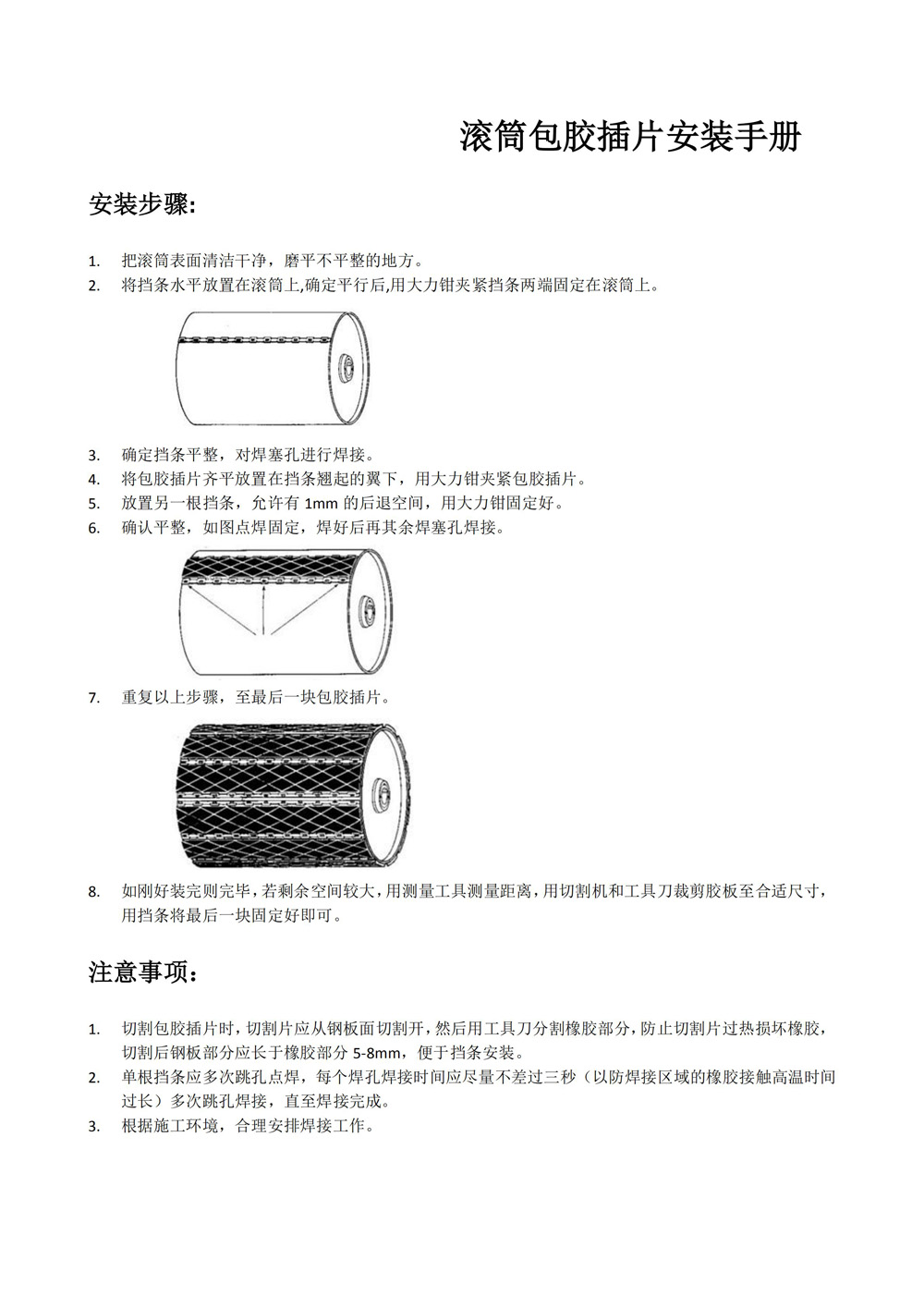 滚筒包胶插片安装手册

安装步骤:

1. 把滚筒表面清洁干净，磨平不平整的地方。
2. 将挡条水平放置在滚筒上,确定平行后,用大力钳夹紧挡条两端固定在滚筒上。

3. 确定挡条平整，对焊塞孔进行焊接。
4. 将包胶插片齐平放置在挡条翘起的翼下，用大力钳夹紧包胶插片。
5. 放置另一根挡条，允许有 1mm 的后退空间，用大力钳固定好。
6. 确认平整，如图点焊固定，焊好后再其余焊塞孔焊接。

7. 重复以上步骤，至最后一块包胶插片。

8. 如刚好装完则完毕，若剩余空间较大，用测量工具测量距离，用切割机和工具刀裁剪胶板至合适尺寸，用挡条将最后一块固定好即可。

注意事项：

1. 切割包胶插片时，切割片应从钢板面切割开，然后用工具刀分割橡胶部分，防止切割片过热损坏橡胶，切割后钢板部分应长于橡胶部分 5-8mm，便于挡条安装。
2. 单根挡条应多次跳孔点焊，每个焊孔焊接时间应尽量不差过三秒（以防焊接区域的橡胶接触高温时间过长）多次跳孔焊接，直至焊接完成。
3. 根据施工环境，合理安排焊接工作。